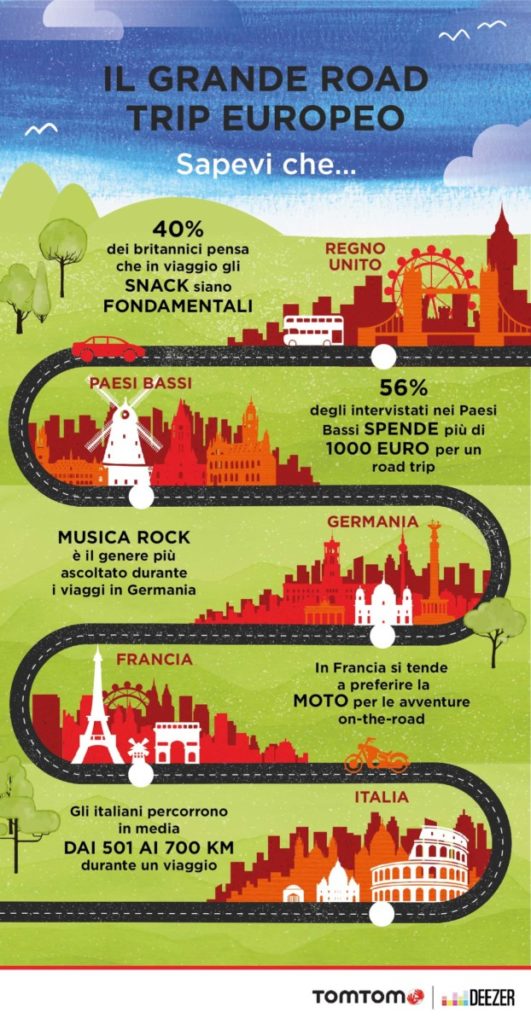 IL GRANDE ROAD TRIP EUROPEO

Sapevi che...

40%
dei britannici pensa che in viaggio gli SNACK siano FONDAMENTALI

REGNO UNITO

PAESI BASSI

56%
degli intervistati nei Paesi Bassi SPENDE più di 1000 EURO per un road trip

MUSICA ROCK
è il genere più ascoltato durante i viaggi in Germania

GERMANIA

FRANCIA

In Francia si tende a preferire la MOTO per le avventure on-the-road

Gli italiani percorrono in media DAI 501 AI 700 KM durante un viaggio

ITALIA

TOMTOM | DEEZER