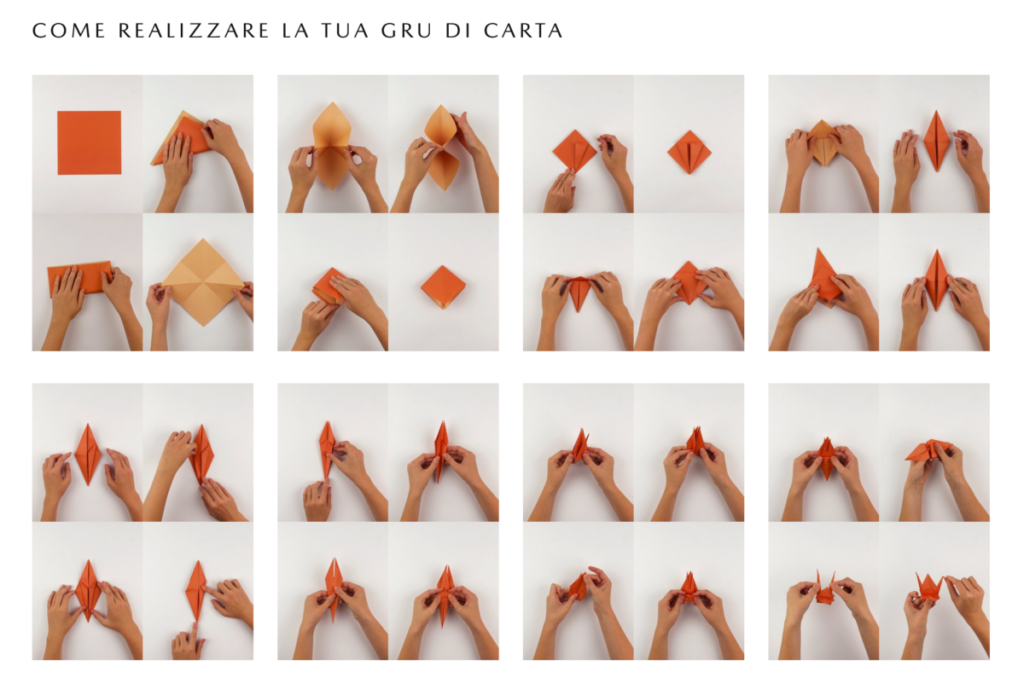 COME REALIZZARE LA TUA GRU DI CARTA